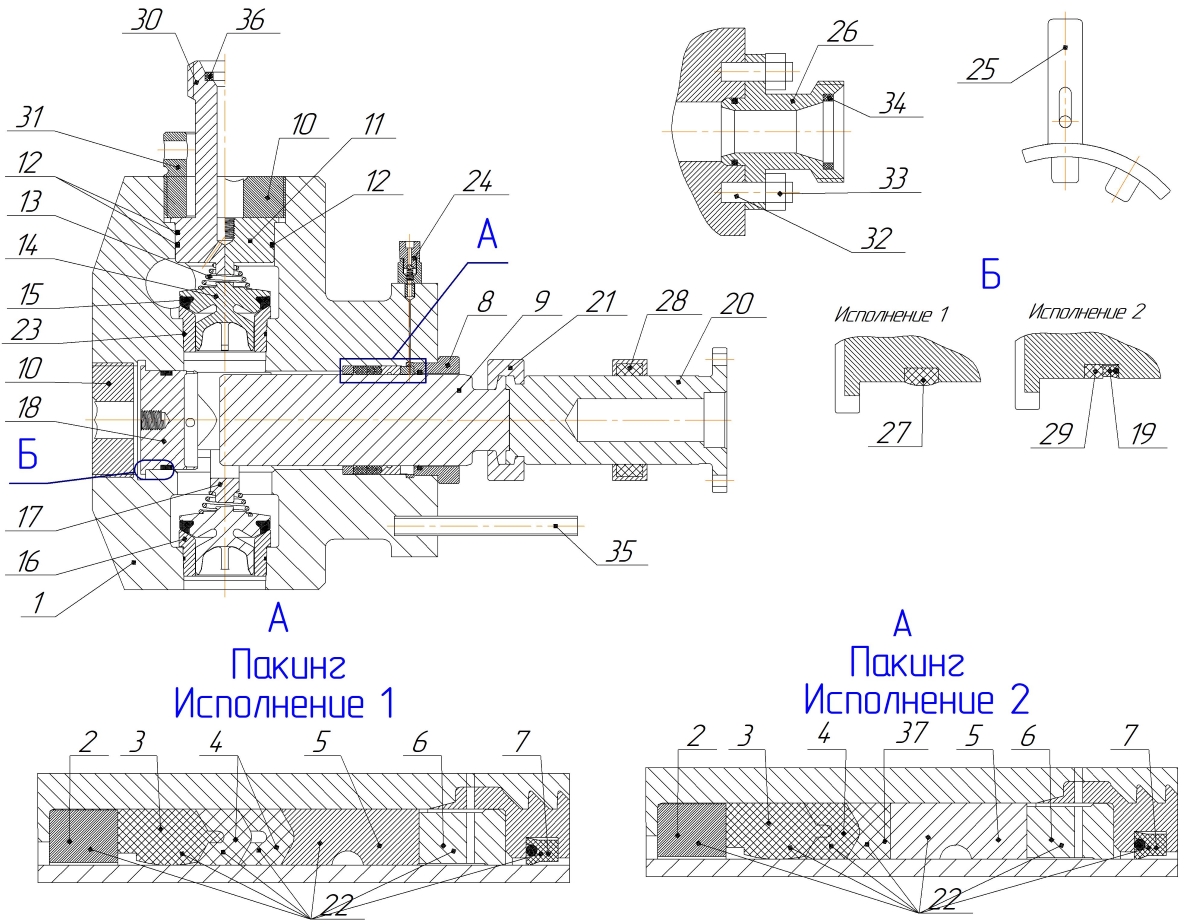 30
36
31
12
13
14
15
23
10
18
Б
17
16
1
10
11
12
24
А
8
9
21
28
20
35
26
34
33
32
25
Б
Исполнение 1
Исполнение 2
27
29
19

А
Пакинг
Исполнение 1
2
3
4
5
6
7
22

А
Пакинг
Исполнение 2
2
3
4
37
5
6
7
22